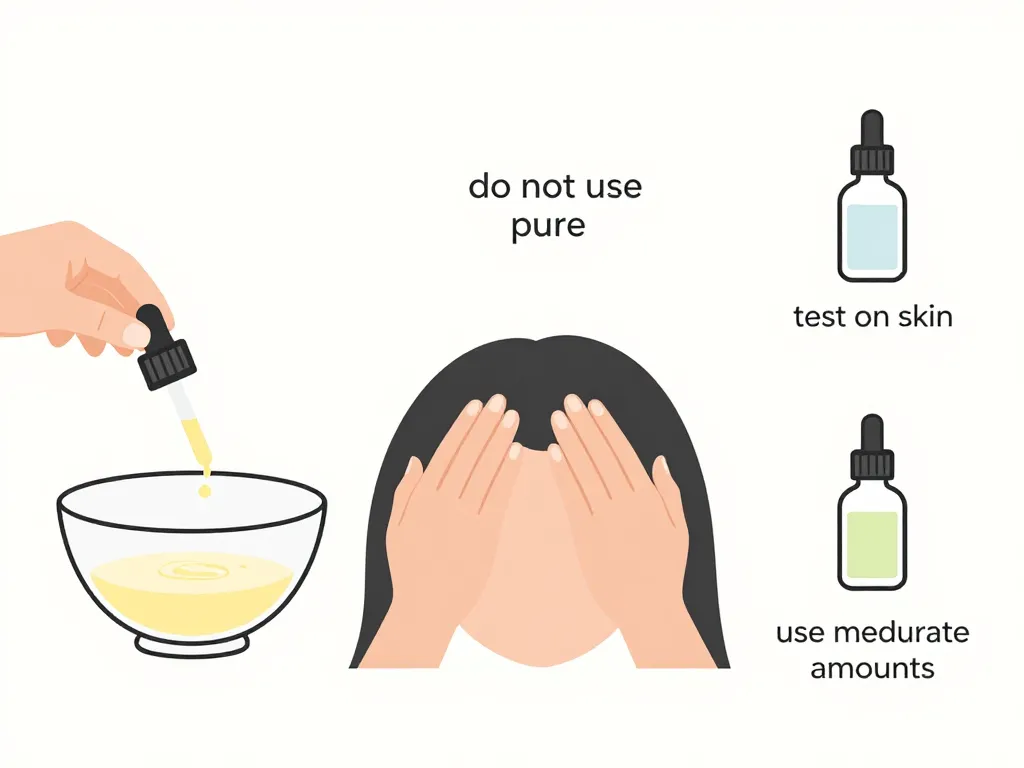 do not use pure

test on skin

use medurate amounts